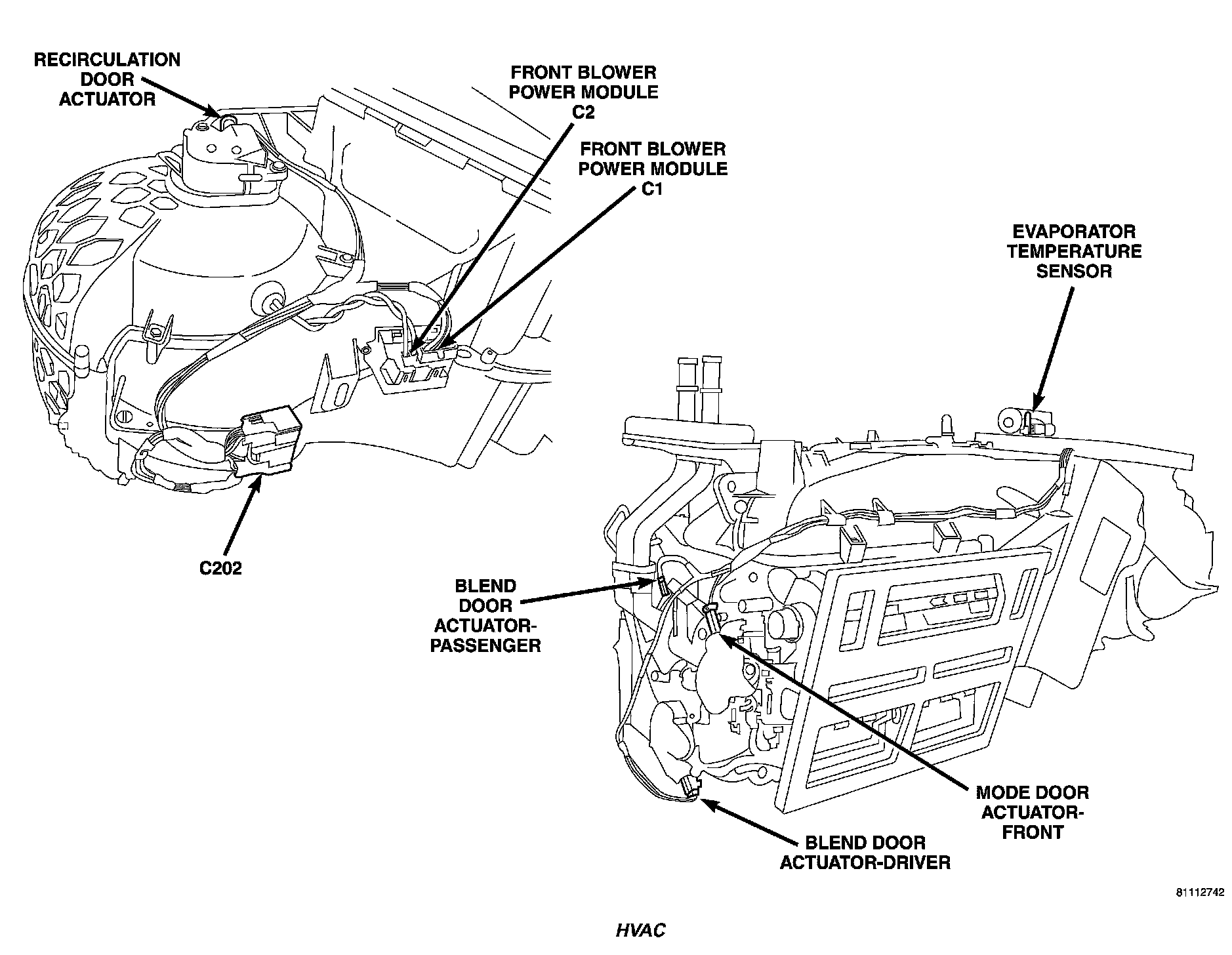 RECIRCULATION DOOR ACTUATOR

FRONT BLOWER POWER MODULE C2

FRONT BLOWER POWER MODULE C1

EVAPORATOR TEMPERATURE SENSOR

C202

BLEND DOOR ACTUATOR-PASSENGER

MODE DOOR ACTUATOR-FRONT

BLEND DOOR ACTUATOR-DRIVER

81112742

HVAC