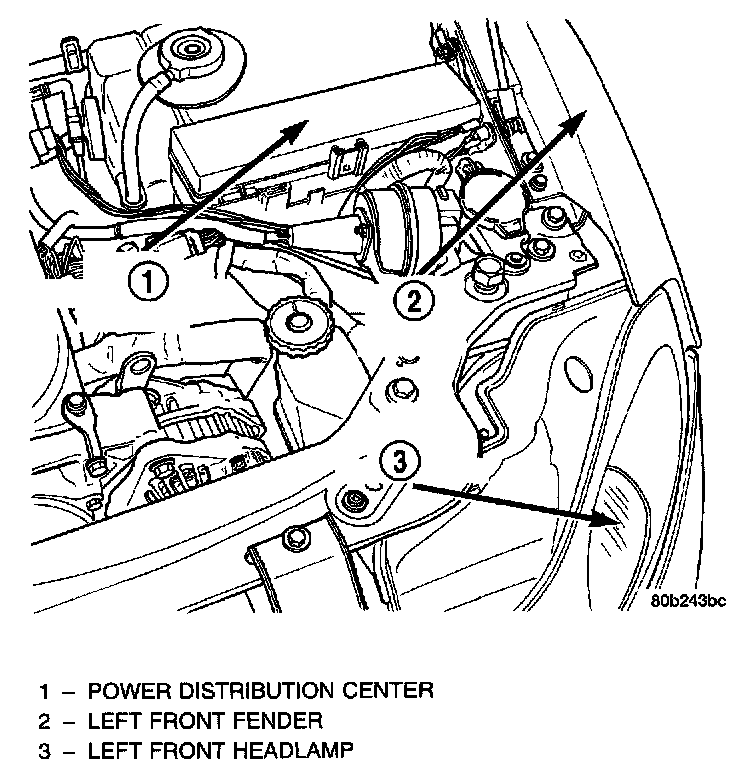 1

2

3

80b243bc

1 – POWER DISTRIBUTION CENTER
2 – LEFT FRONT FENDER
3 – LEFT FRONT HEADLAMP