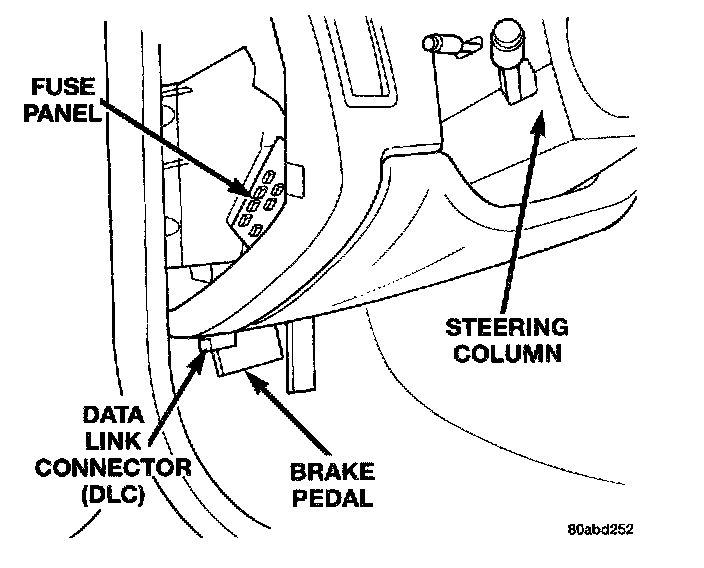 FUSE PANEL

STEERING COLUMN

DATA LINK CONNECTOR (DLC)

BRAKE PEDAL

80abd252