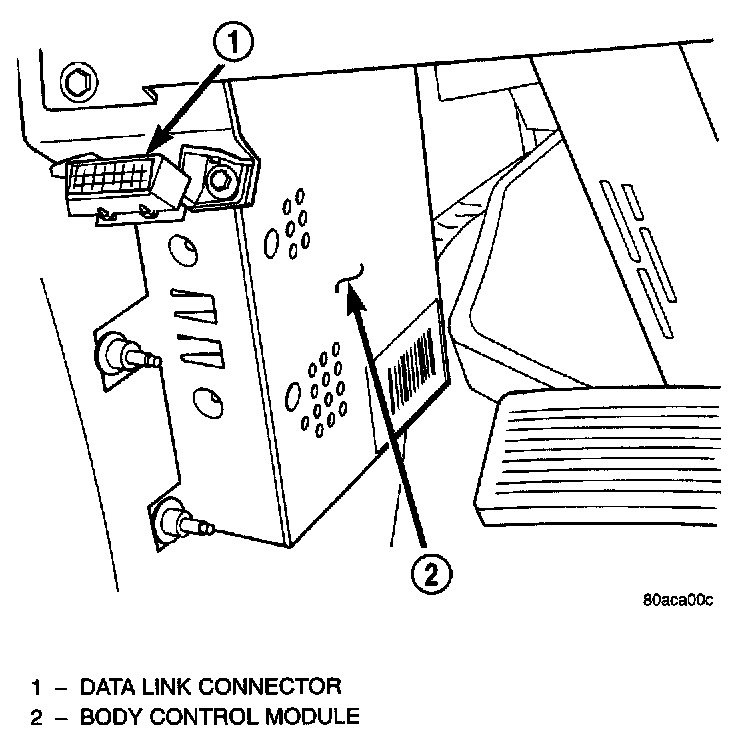 1

2

80aca00c

1 – DATA LINK CONNECTOR
2 – BODY CONTROL MODULE