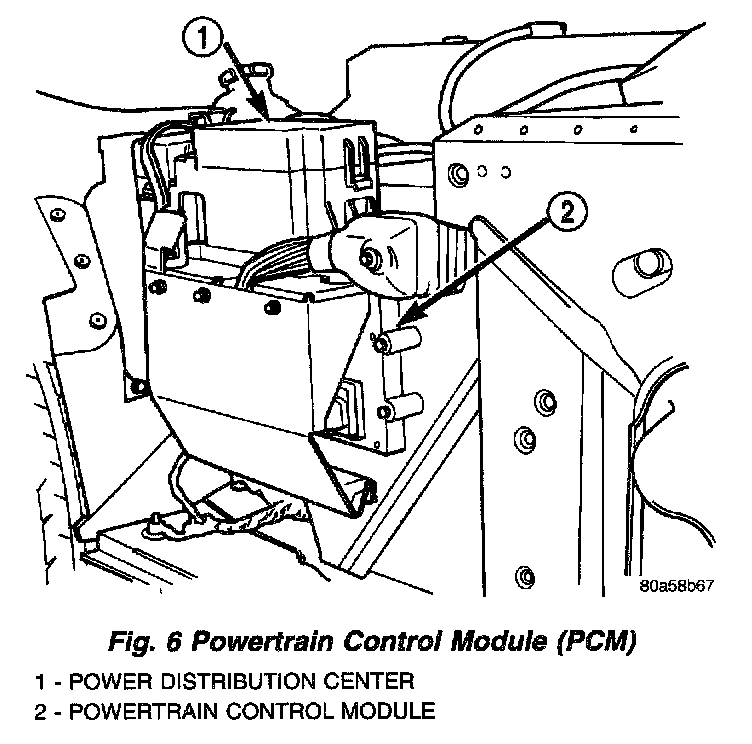 1

2

80a58b67

Fig. 6 Powertrain Control Module (PCM)

1 - POWER DISTRIBUTION CENTER
2 - POWERTRAIN CONTROL MODULE