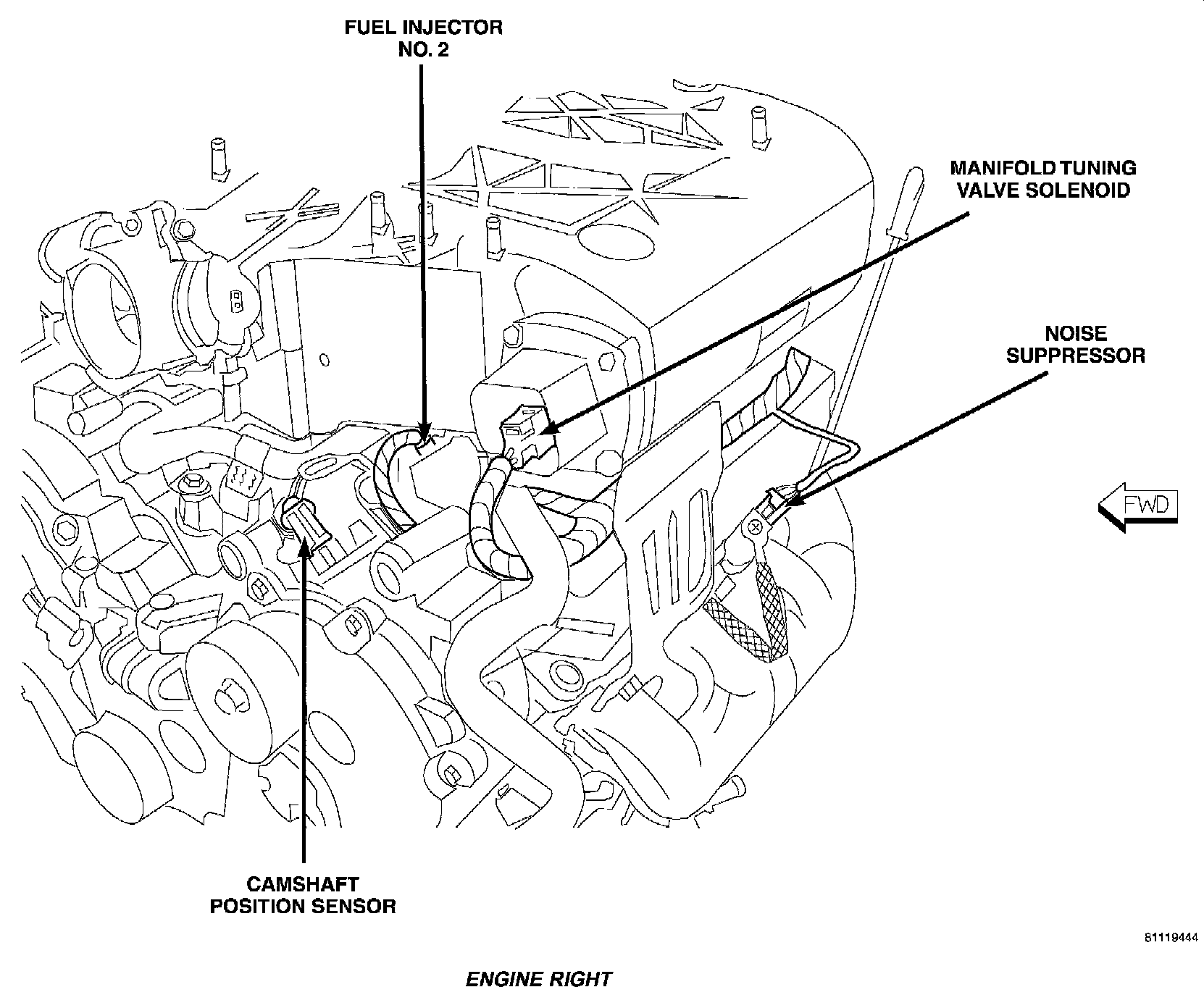 FUEL INJECTOR NO. 2

MANIFOLD TUNING VALVE SOLENOID

NOISE SUPPRESSOR

FWD

CAMSHAFT POSITION SENSOR

81119444

ENGINE RIGHT