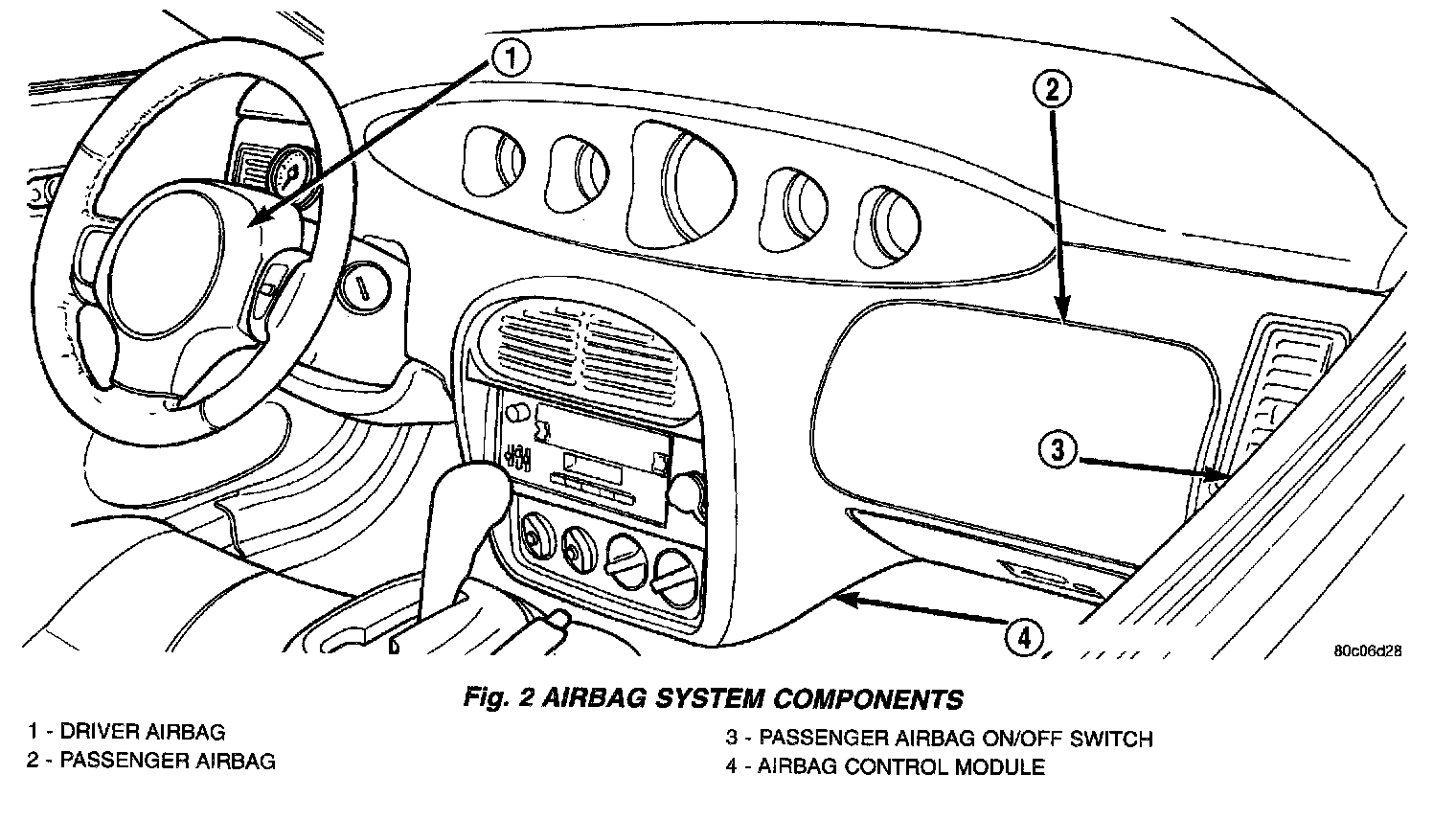 1
2
3
4
80c06d28

Fig. 2 AIRBAG SYSTEM COMPONENTS

1 - DRIVER AIRBAG
2 - PASSENGER AIRBAG

3 - PASSENGER AIRBAG ON/OFF SWITCH
4 - AIRBAG CONTROL MODULE