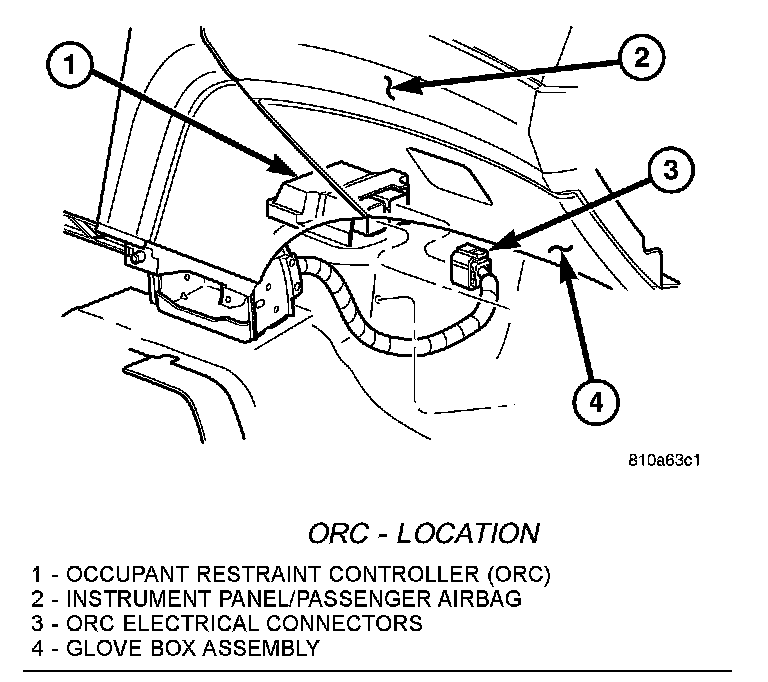 1

2

3

4

810a63c1

ORC - LOCATION

1 - OCCUPANT RESTRAINT CONTROLLER (ORC)
2 - INSTRUMENT PANEL/PASSENGER AIRBAG
3 - ORC ELECTRICAL CONNECTORS
4 - GLOVE BOX ASSEMBLY