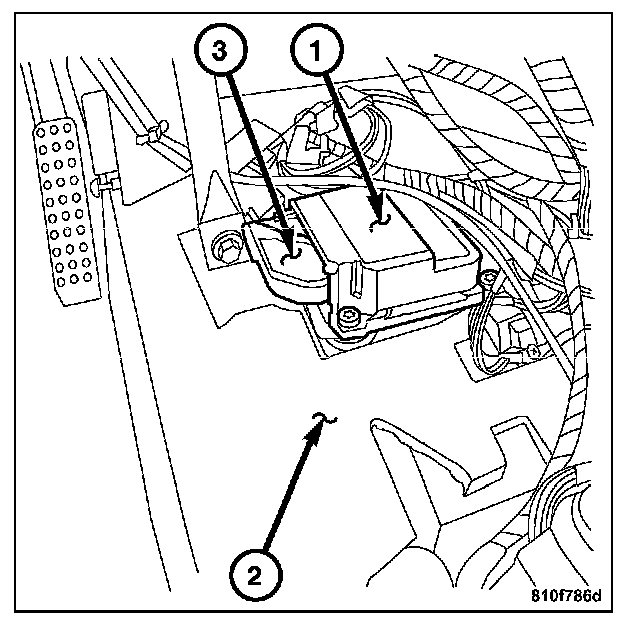 3
1
2
810f786d