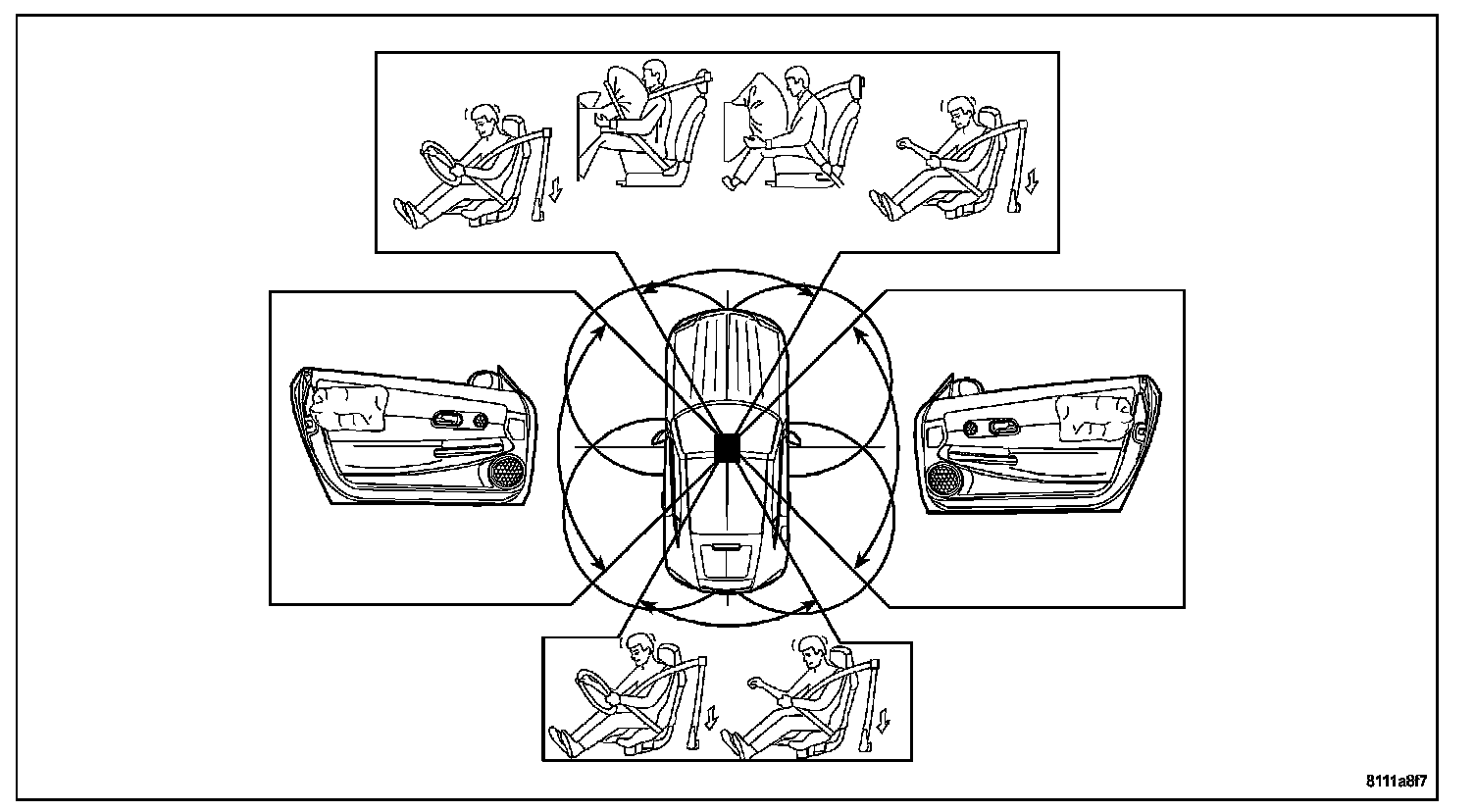 8111a8f7