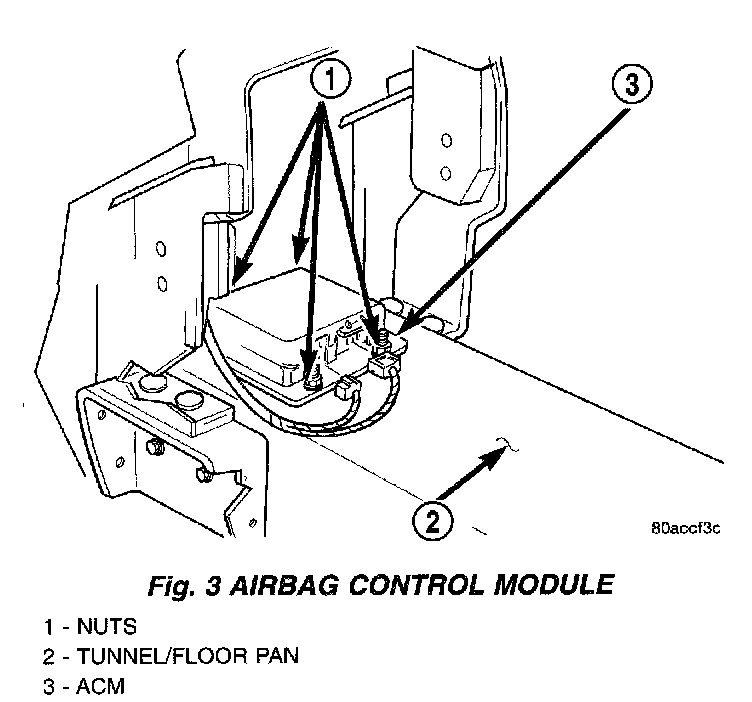 1
3
2
80accf3c

Fig. 3 AIRBAG CONTROL MODULE

1 - NUTS
2 - TUNNEL/FLOOR PAN
3 - ACM