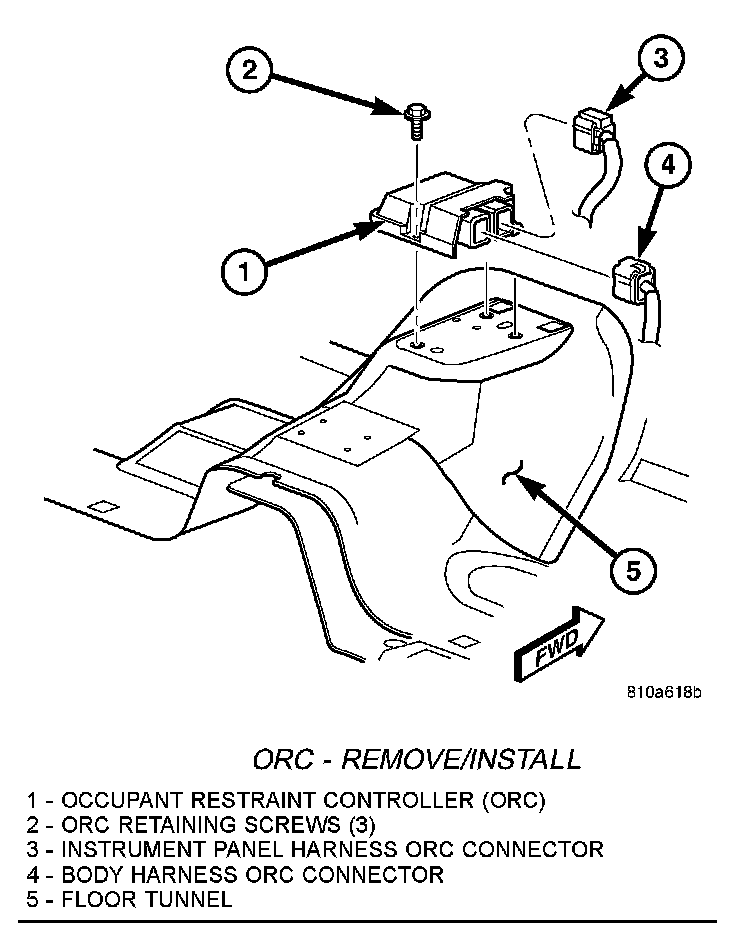 2

3

4

1

5

FWD

810a618b

ORC - REMOVE/INSTALL

1 - OCCUPANT RESTRAINT CONTROLLER (ORC)
2 - ORC RETAINING SCREWS (3)
3 - INSTRUMENT PANEL HARNESS ORC CONNECTOR
4 - BODY HARNESS ORC CONNECTOR
5 - FLOOR TUNNEL