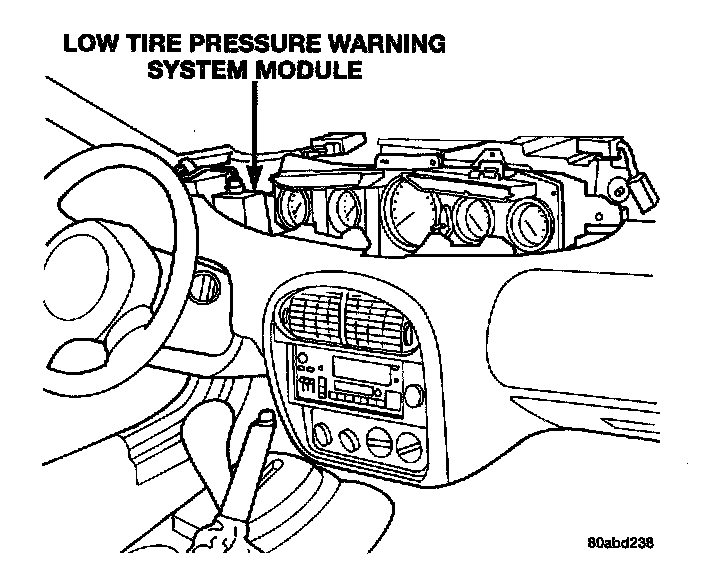 LOW TIRE PRESSURE WARNING SYSTEM MODULE

80abd238