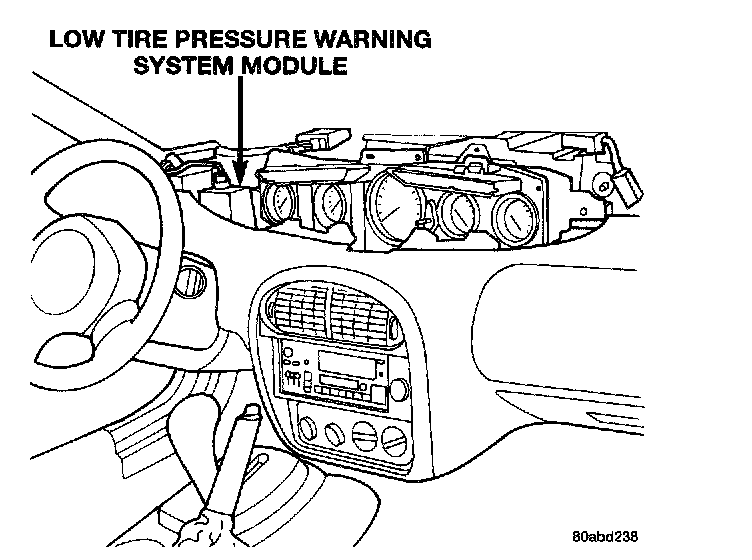 LOW TIRE PRESSURE WARNING SYSTEM MODULE

80abd238