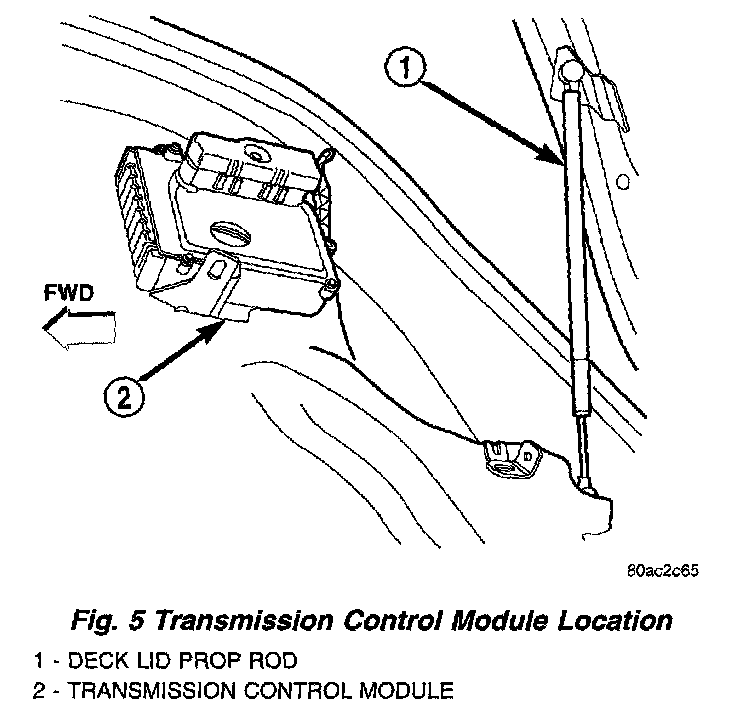 1

FWD

2

80ac2c65

Fig. 5 Transmission Control Module Location

1 - DECK LID PROP ROD
2 - TRANSMISSION CONTROL MODULE