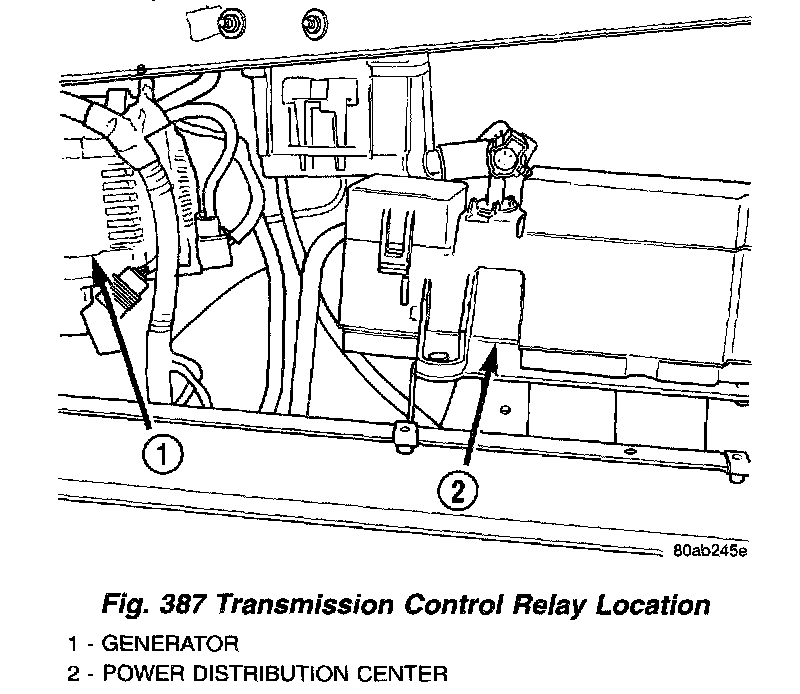 1

2

80ab245e

Fig. 387 Transmission Control Relay Location

1 - GENERATOR

2 - POWER DISTRIBUTION CENTER