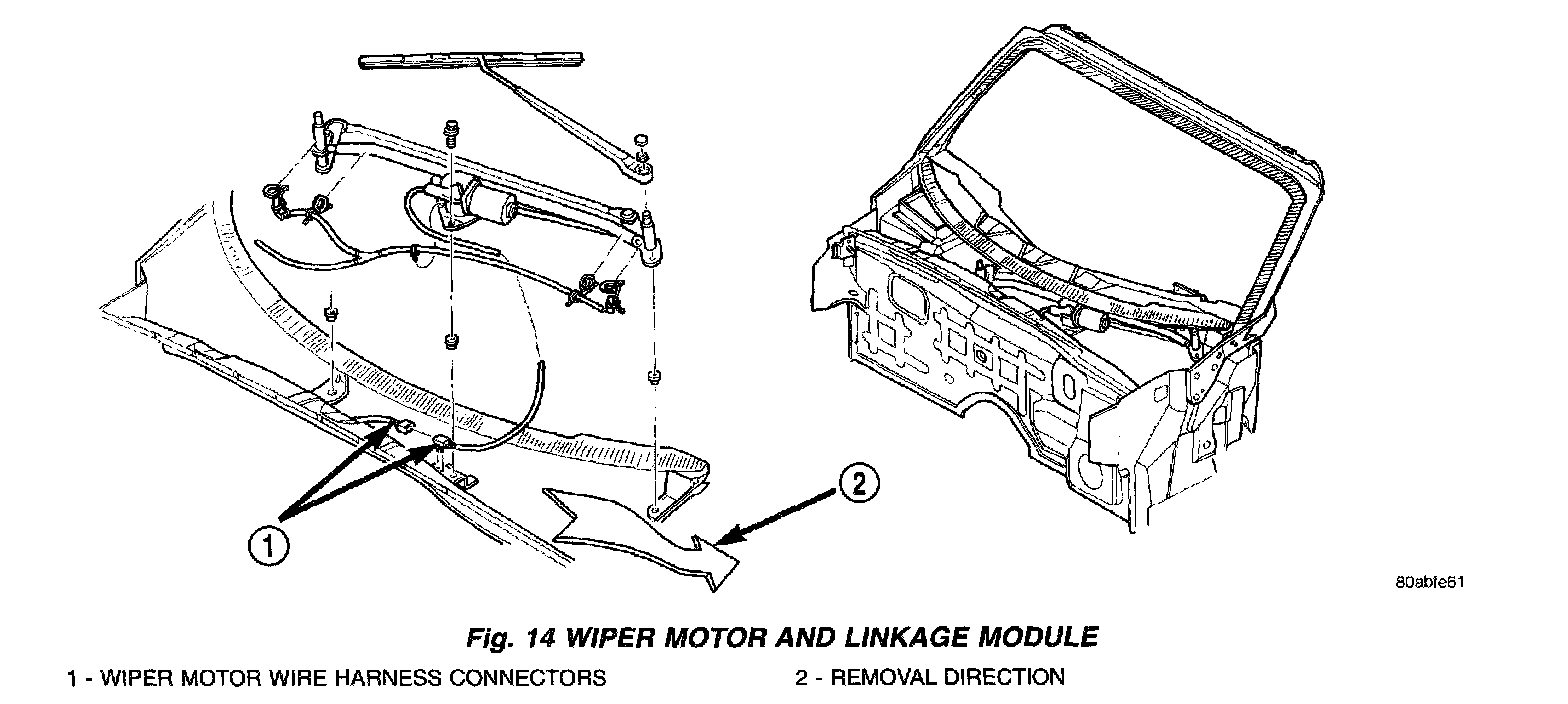 1

2

80abfe61

Fig. 14 WIPER MOTOR AND LINKAGE MODULE

1 - WIPER MOTOR WIRE HARNESS CONNECTORS

2 - REMOVAL DIRECTION