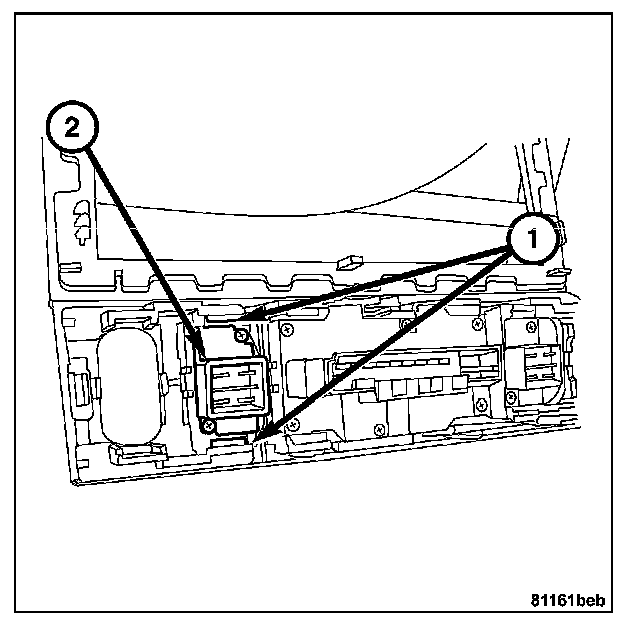 2

1

81161beb