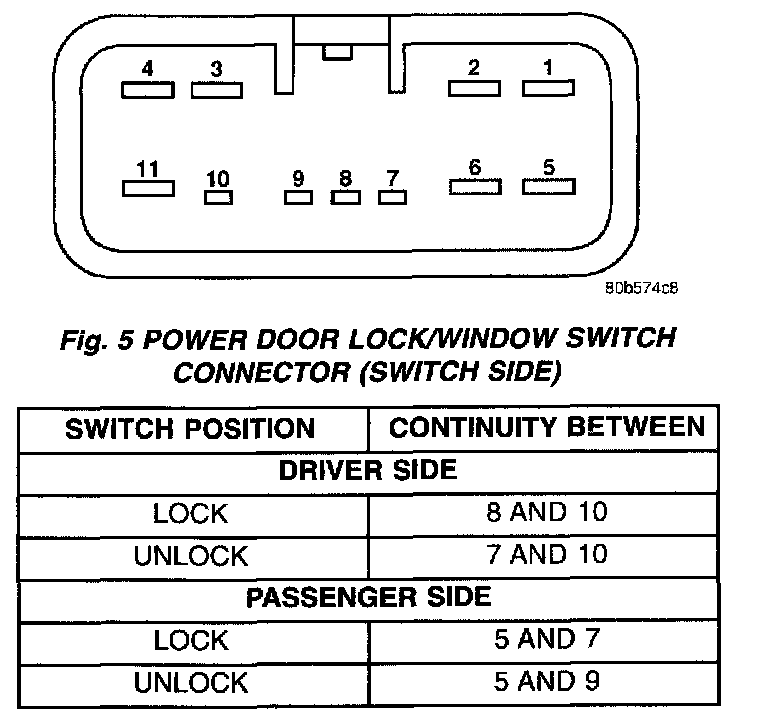 4 3 2 1

11 10 9 8 7 6 5

80b574c8

Fig. 5 POWER DOOR LOCK/WINDOW SWITCH CONNECTOR (SWITCH SIDE)

| SWITCH POSITION | CONTINUITY BETWEEN |
|---|---|
| DRIVER SIDE | |
| LOCK | 8 AND 10 |
| UNLOCK | 7 AND 10 |
| PASSENGER SIDE | |
| LOCK | 5 AND 7 |
| UNLOCK | 5 AND 9 |