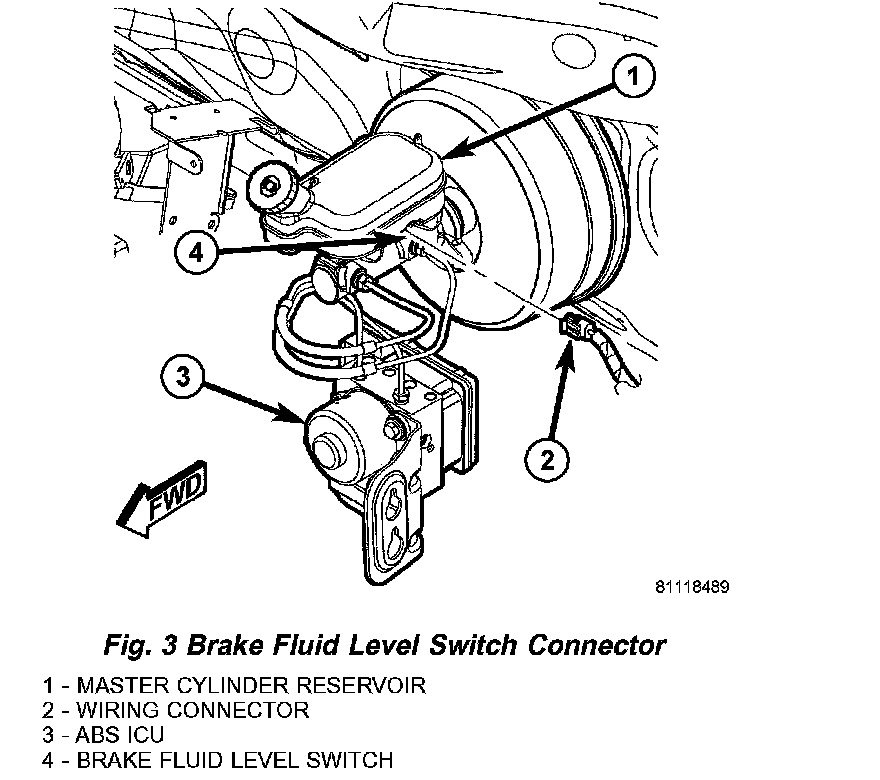 1

4

3

2

FWD

81118489

Fig. 3 Brake Fluid Level Switch Connector

1 - MASTER CYLINDER RESERVOIR
2 - WIRING CONNECTOR
3 - ABS ICU
4 - BRAKE FLUID LEVEL SWITCH