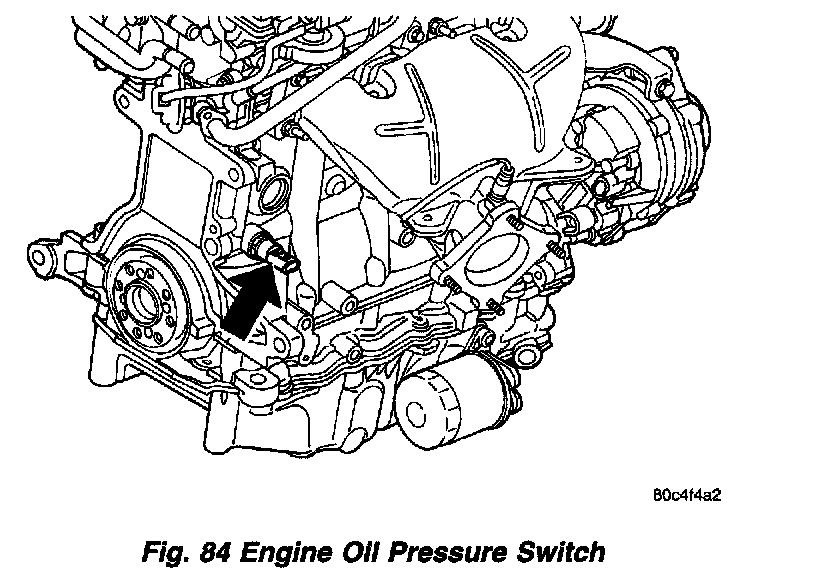 80c4f4a2

Fig. 84 Engine Oil Pressure Switch