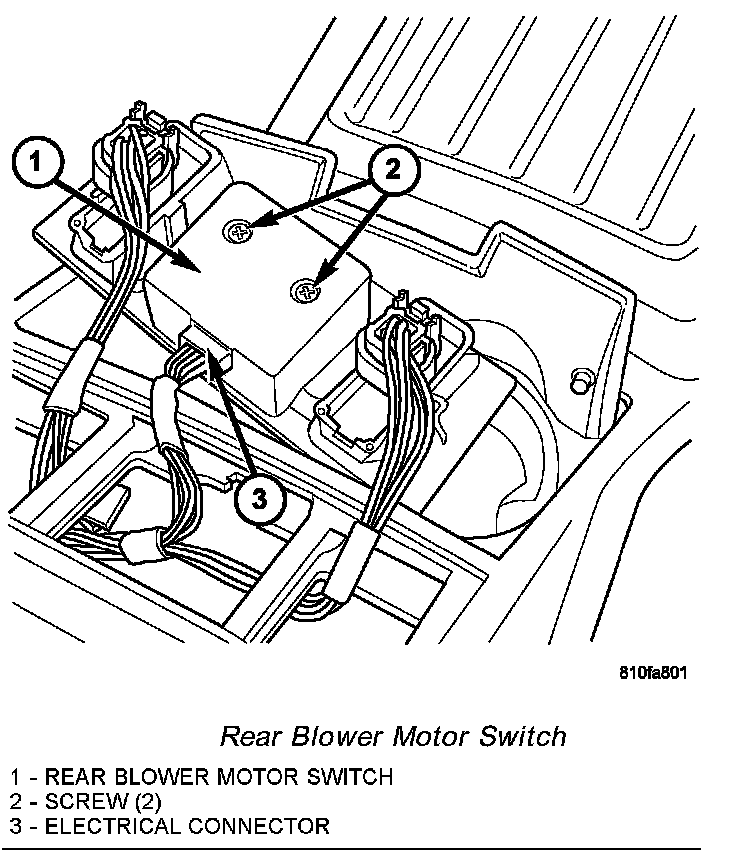 1

2

3

810fa801

Rear Blower Motor Switch

1 - REAR BLOWER MOTOR SWITCH
2 - SCREW (2)
3 - ELECTRICAL CONNECTOR