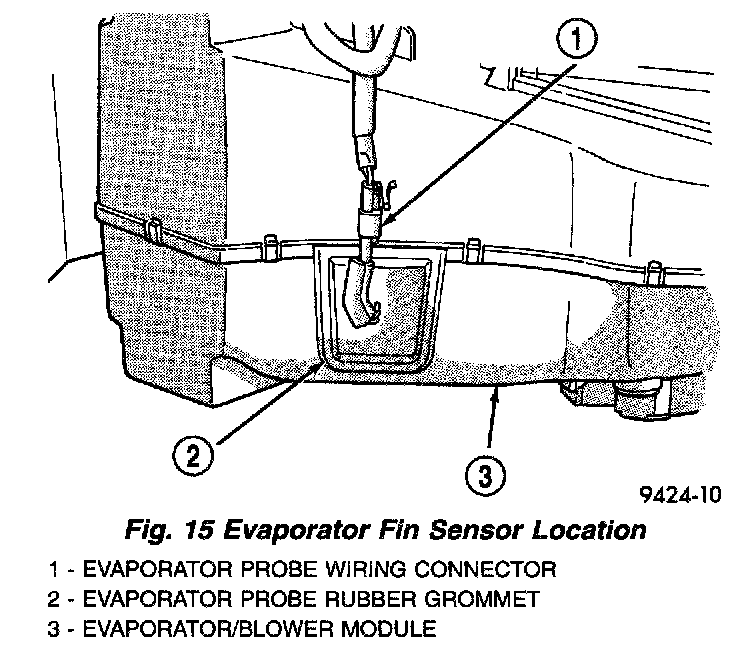 1

2

3

9424-10

Fig. 15 Evaporator Fin Sensor Location

1 - EVAPORATOR PROBE WIRING CONNECTOR
2 - EVAPORATOR PROBE RUBBER GROMMET
3 - EVAPORATOR/BLOWER MODULE