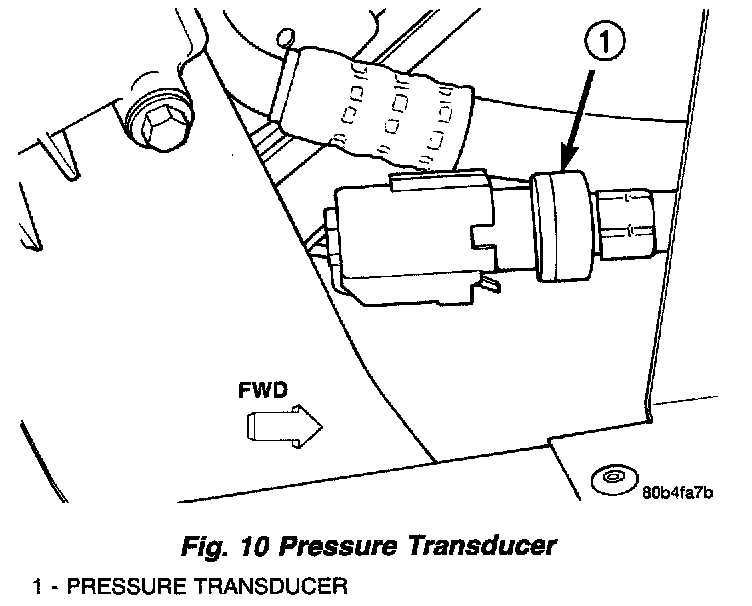 1

FWD

80b4fa7b

Fig. 10 Pressure Transducer

1 - PRESSURE TRANSDUCER