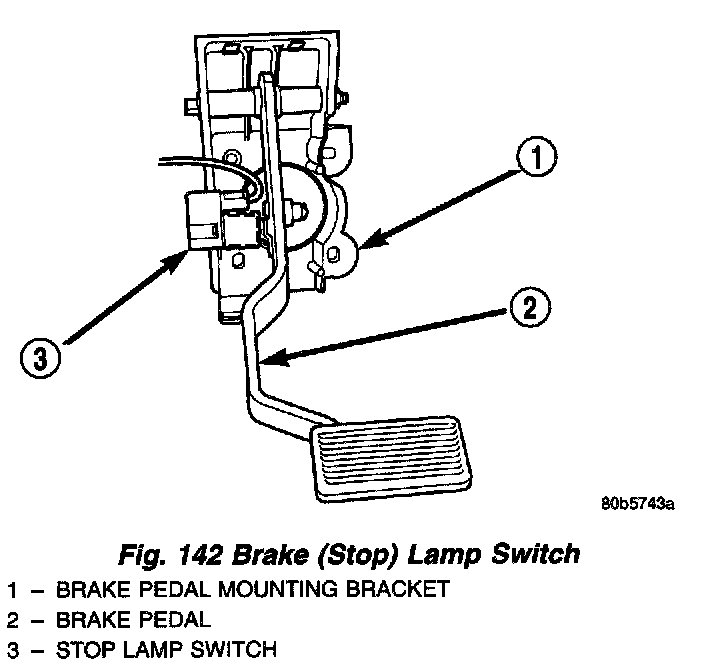 1

2

3

80b5743a

Fig. 142 Brake (Stop) Lamp Switch

1 – BRAKE PEDAL MOUNTING BRACKET
2 – BRAKE PEDAL
3 – STOP LAMP SWITCH