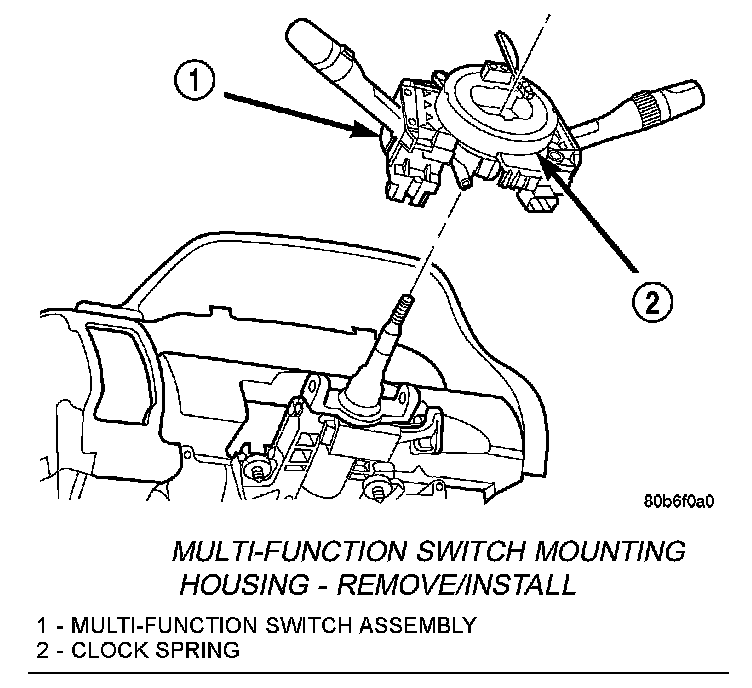 1

2

80b6f0a0

MULTI-FUNCTION SWITCH MOUNTING HOUSING - REMOVE/INSTALL

1 - MULTI-FUNCTION SWITCH ASSEMBLY
2 - CLOCK SPRING