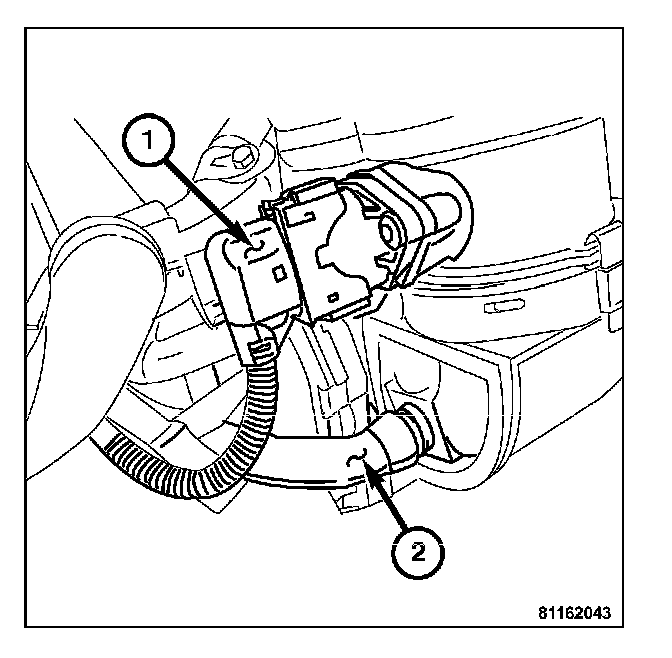 1

2

81162043