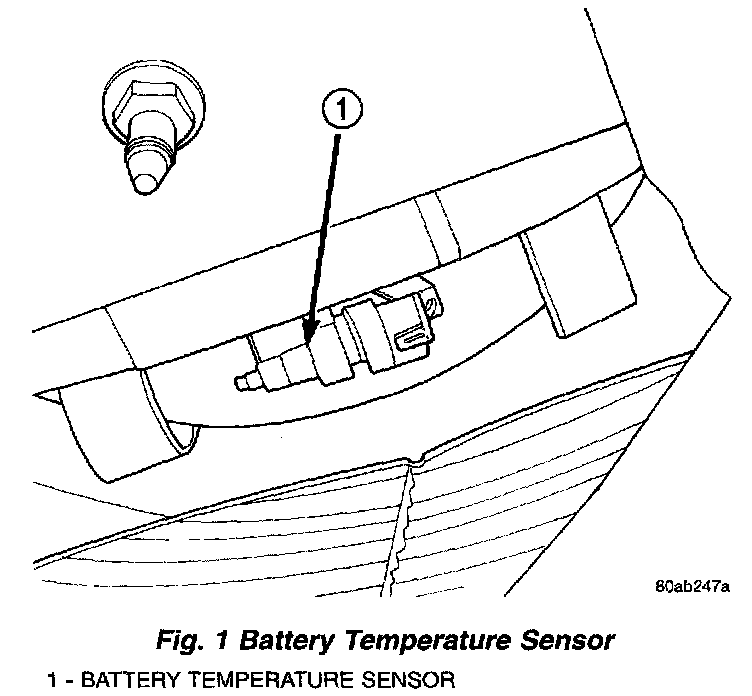 1

80ab247a

Fig. 1 Battery Temperature Sensor

1 - BATTERY TEMPERATURE SENSOR