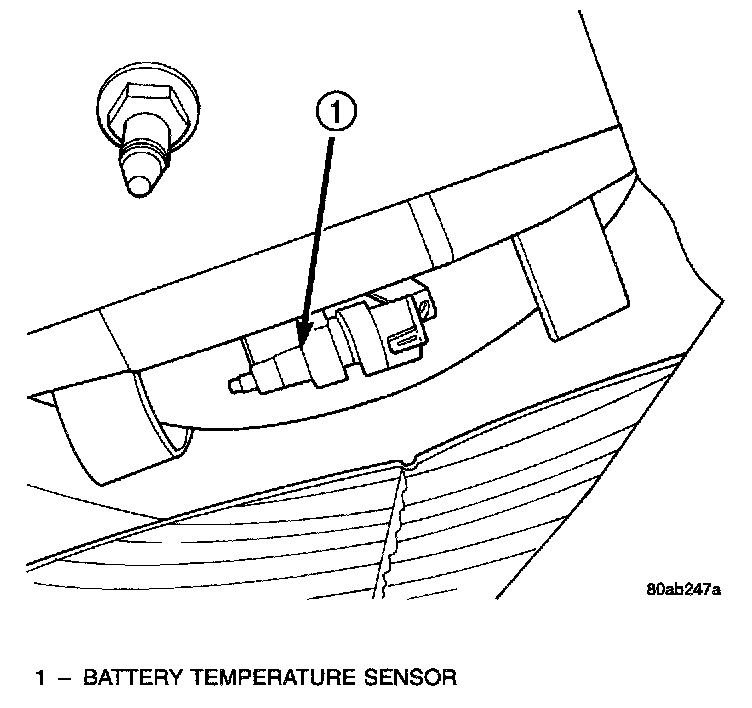 1

80ab247a

1 – BATTERY TEMPERATURE SENSOR