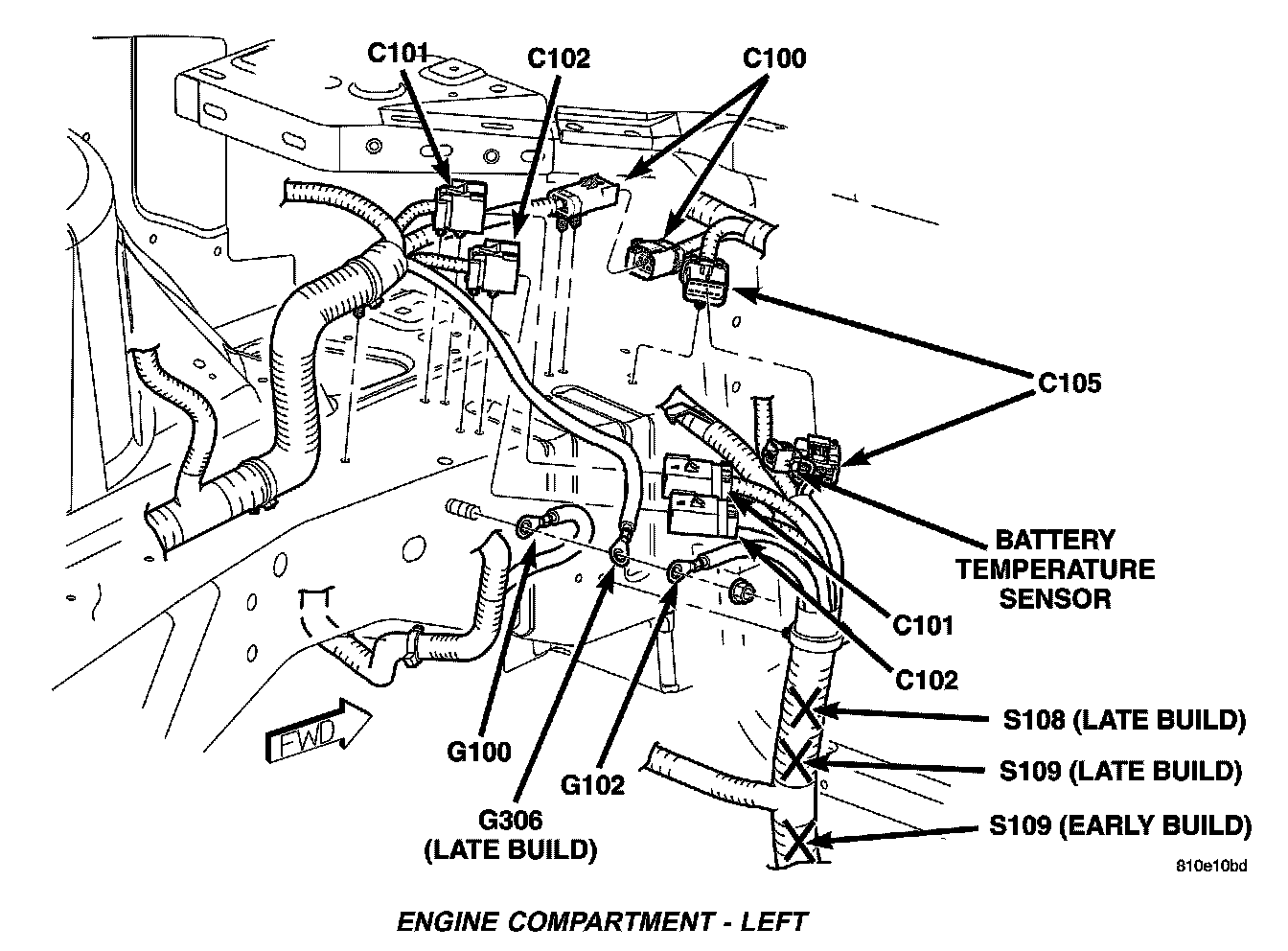 C101
C102
C100
C105
BATTERY TEMPERATURE SENSOR
C101
C102
S108 (LATE BUILD)
S109 (LATE BUILD)
S109 (EARLY BUILD)
FWD
G100
G306 (LATE BUILD)
G102
810e10bd

ENGINE COMPARTMENT - LEFT