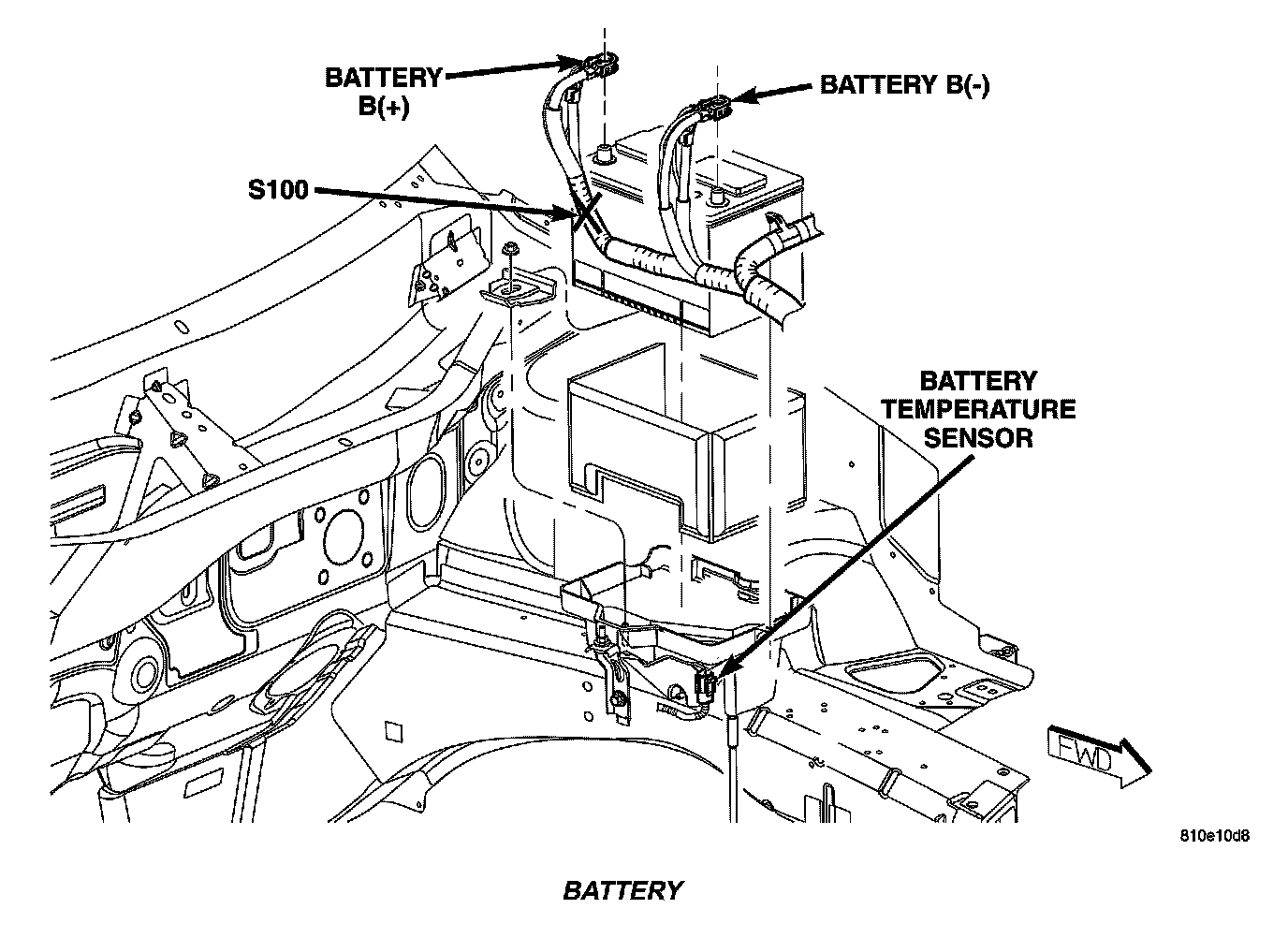 BATTERY
B(+)

BATTERY B(-)

S100

BATTERY
TEMPERATURE
SENSOR

FWD

810e10d8

BATTERY