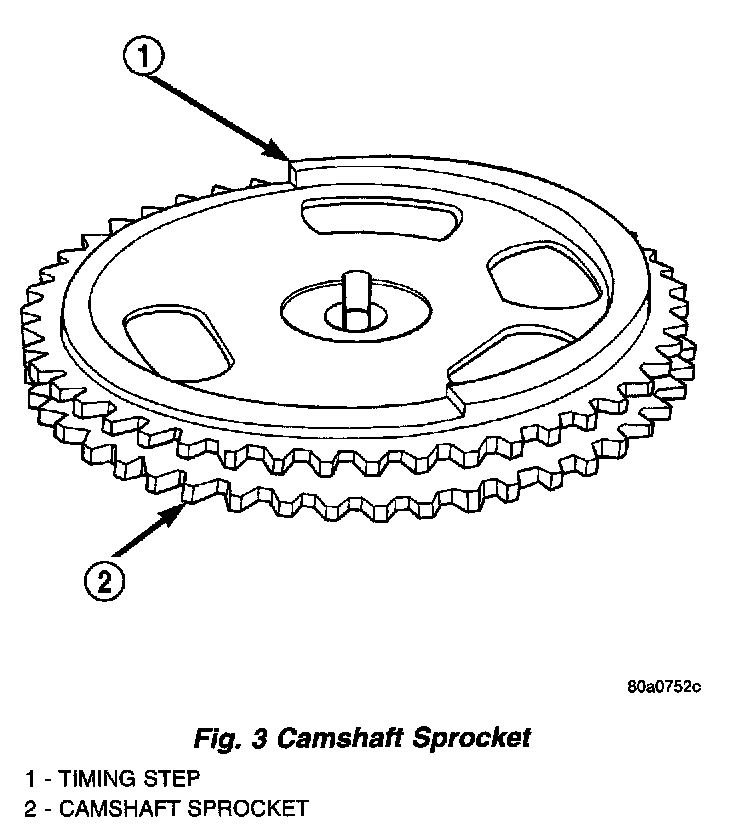 1

2

80a0752c

Fig. 3 Camshaft Sprocket

1 - TIMING STEP
2 - CAMSHAFT SPROCKET