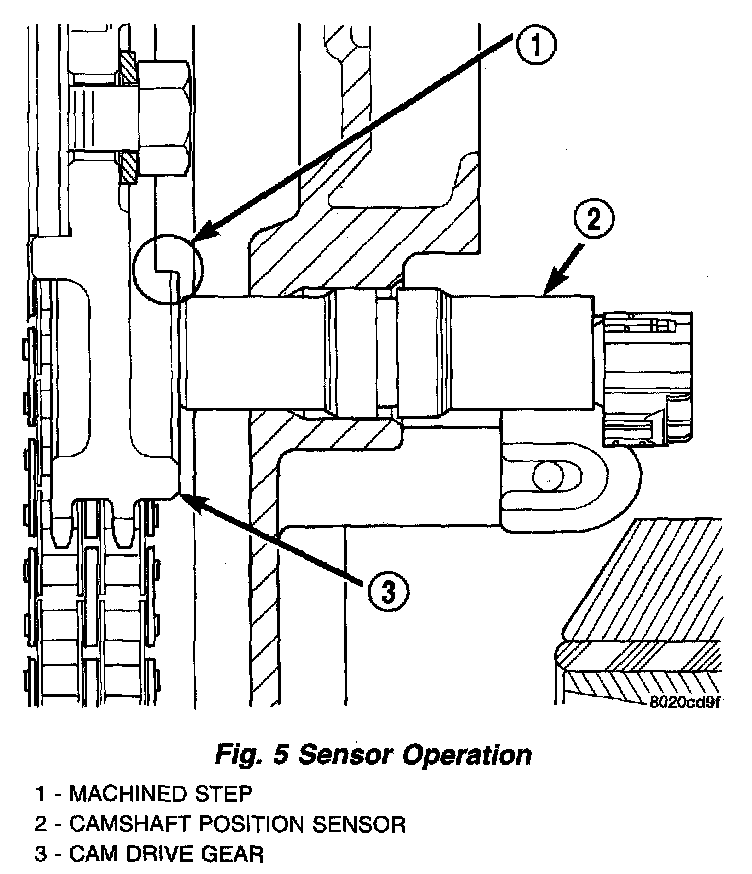 1

2

3

8020cd9f

Fig. 5 Sensor Operation

1 - MACHINED STEP
2 - CAMSHAFT POSITION SENSOR
3 - CAM DRIVE GEAR