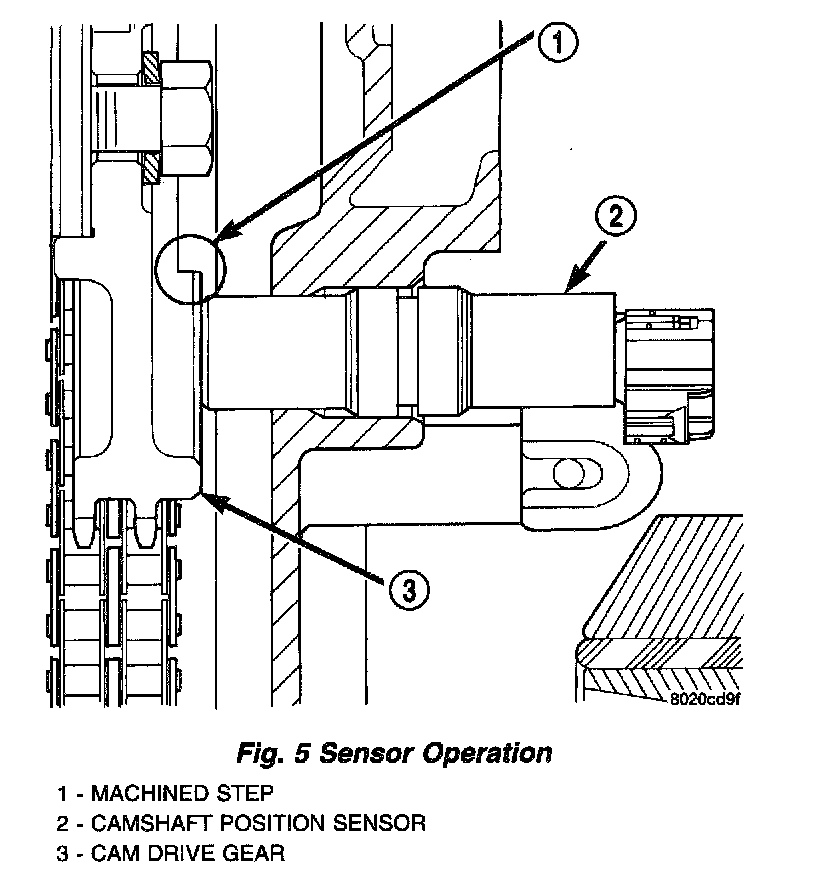 1

2

3

8020cd9f

Fig. 5 Sensor Operation

1 - MACHINED STEP
2 - CAMSHAFT POSITION SENSOR
3 - CAM DRIVE GEAR