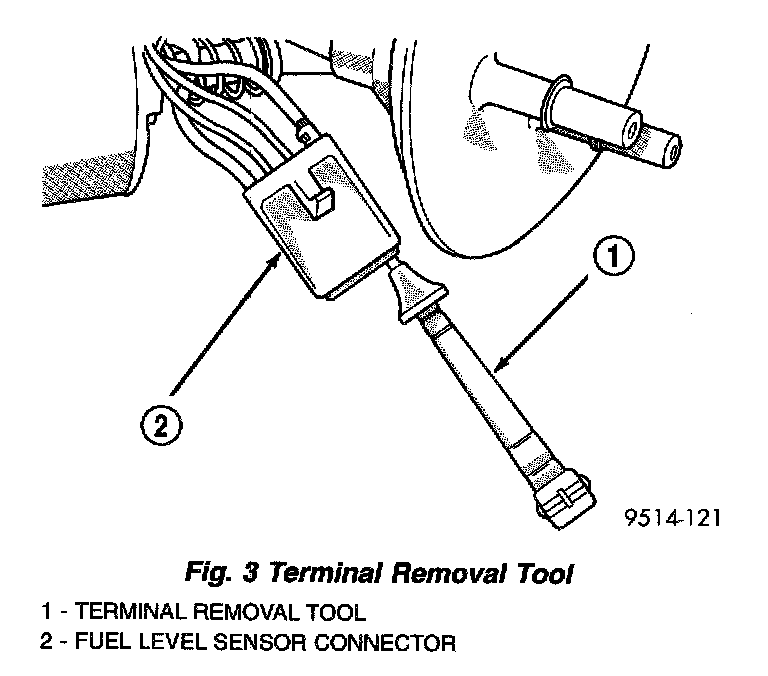 1

2

9514-121

Fig. 3 Terminal Removal Tool

1 - TERMINAL REMOVAL TOOL
2 - FUEL LEVEL SENSOR CONNECTOR