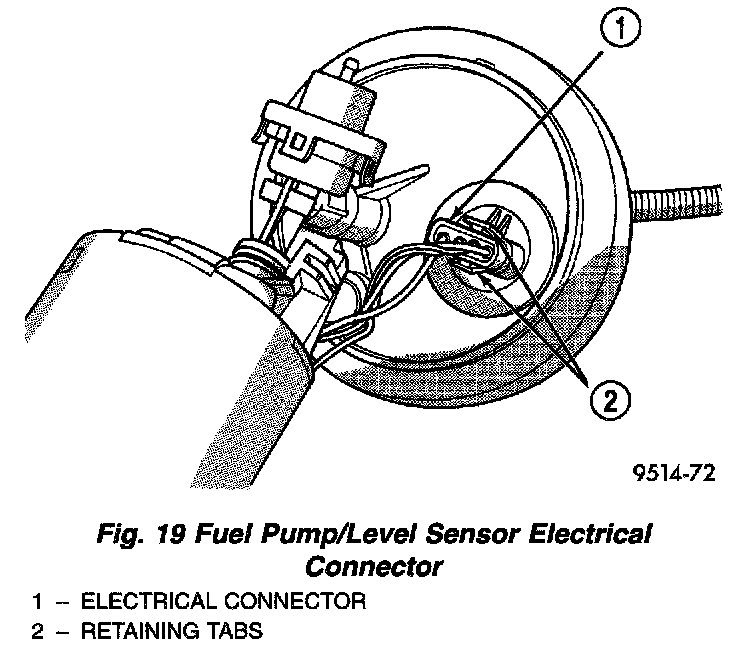 1

2

9514-72

Fig. 19 Fuel Pump/Level Sensor Electrical Connector

1 – ELECTRICAL CONNECTOR
2 – RETAINING TABS