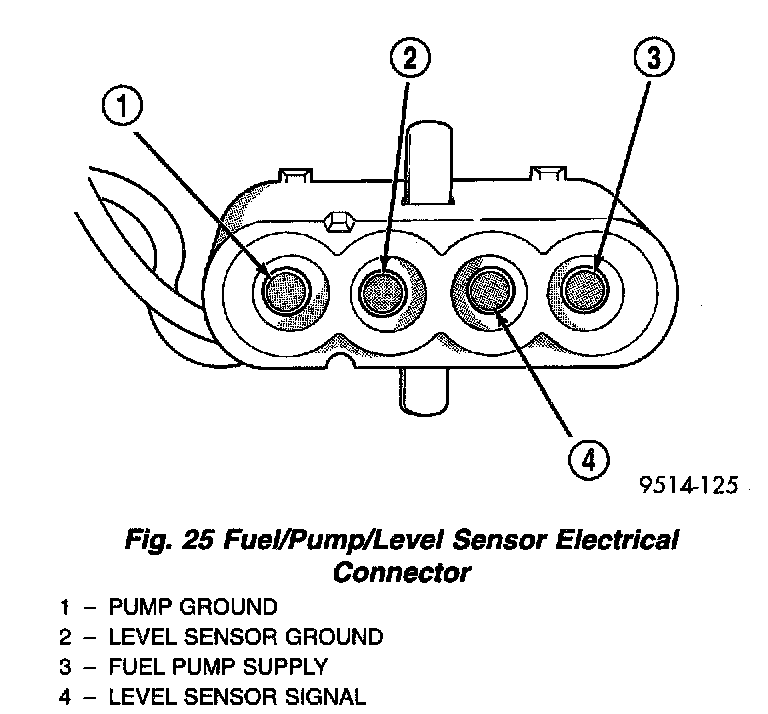 1
2
3
4
9514-125

Fig. 25 Fuel/Pump/Level Sensor Electrical Connector

1 – PUMP GROUND
2 – LEVEL SENSOR GROUND
3 – FUEL PUMP SUPPLY
4 – LEVEL SENSOR SIGNAL