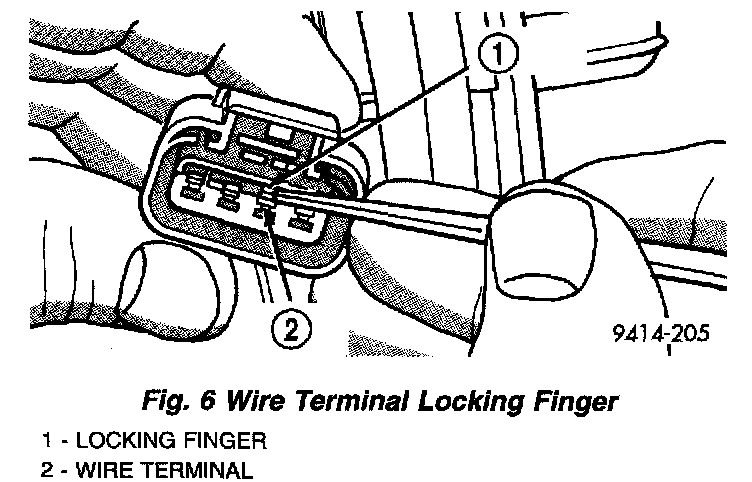 1

2

9414-205

Fig. 6 Wire Terminal Locking Finger

1 - LOCKING FINGER
2 - WIRE TERMINAL