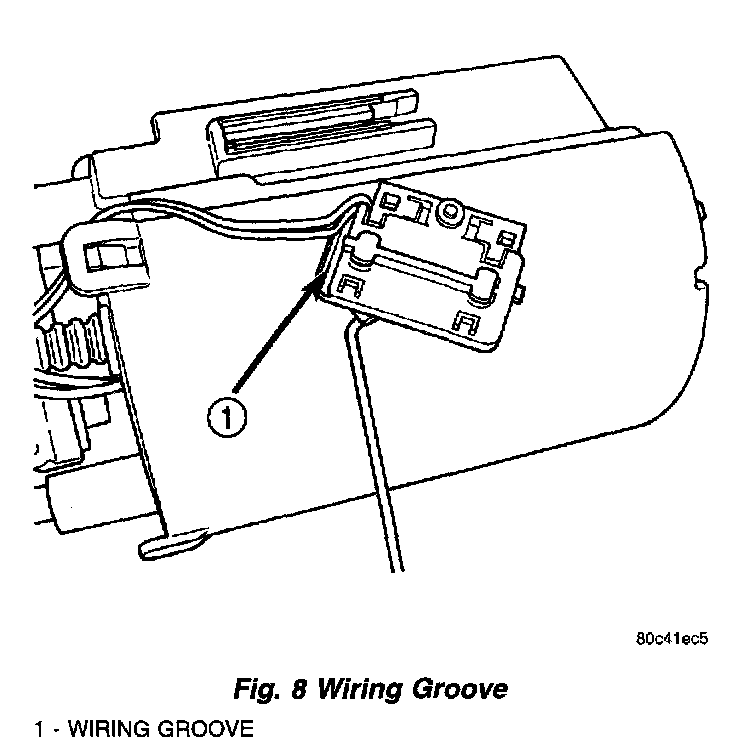 1

80c41ec5

Fig. 8 Wiring Groove

1 - WIRING GROOVE