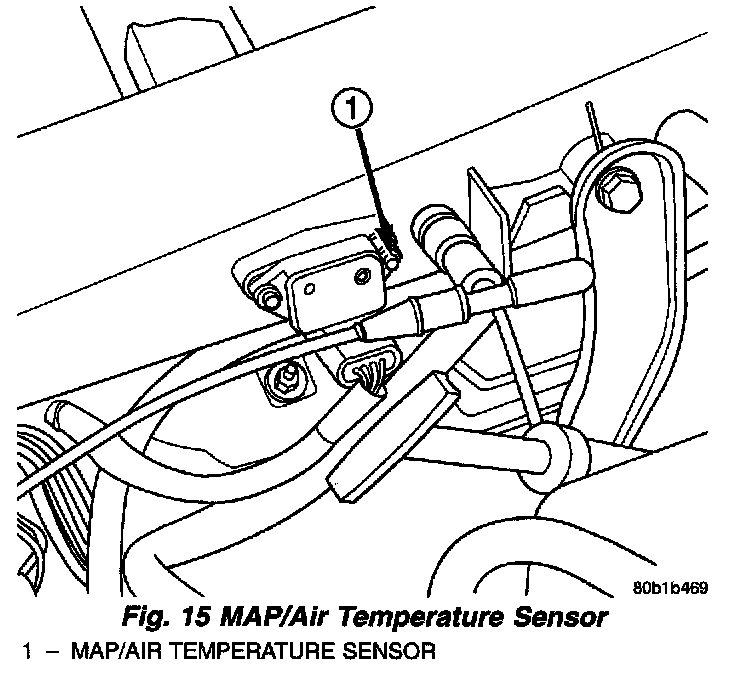 1

80b1b469

Fig. 15 MAP/Air Temperature Sensor

1 – MAP/AIR TEMPERATURE SENSOR