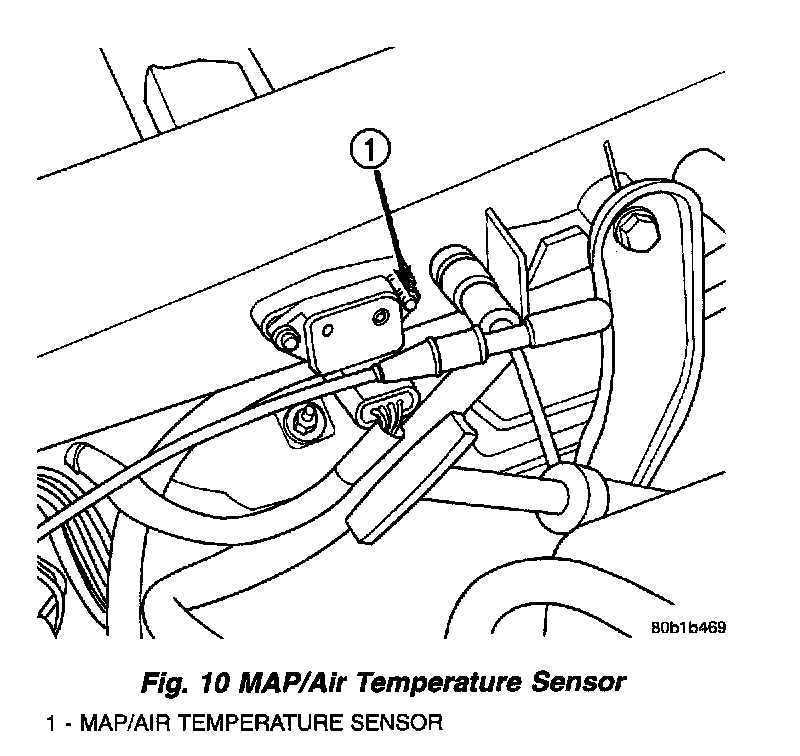 1

80b1b469

Fig. 10 MAP/Air Temperature Sensor

1 - MAP/AIR TEMPERATURE SENSOR