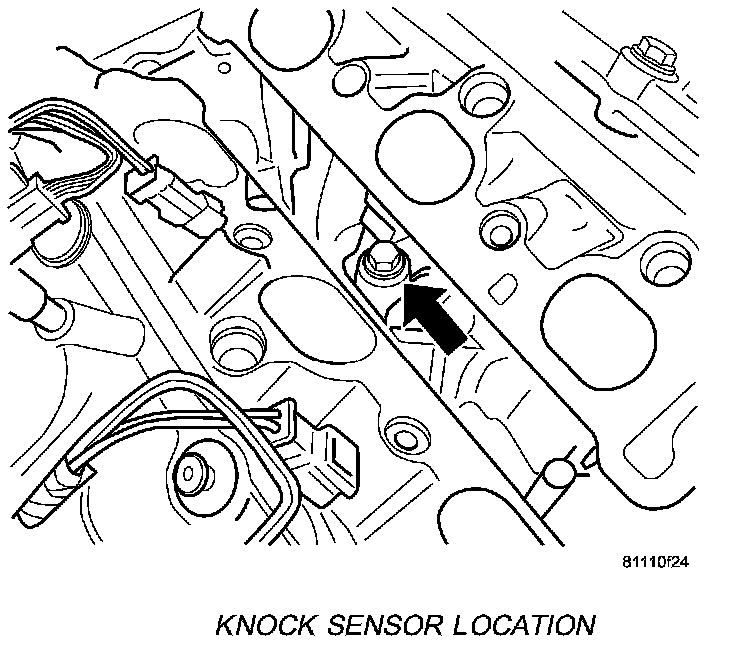 81110f24

KNOCK SENSOR LOCATION