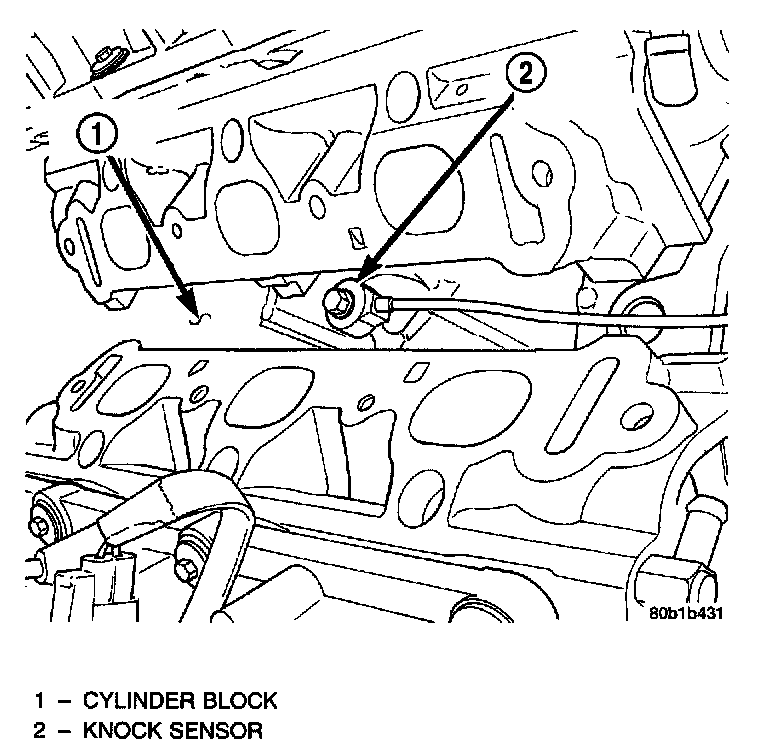 1

2

80b1b431

1 – CYLINDER BLOCK
2 – KNOCK SENSOR