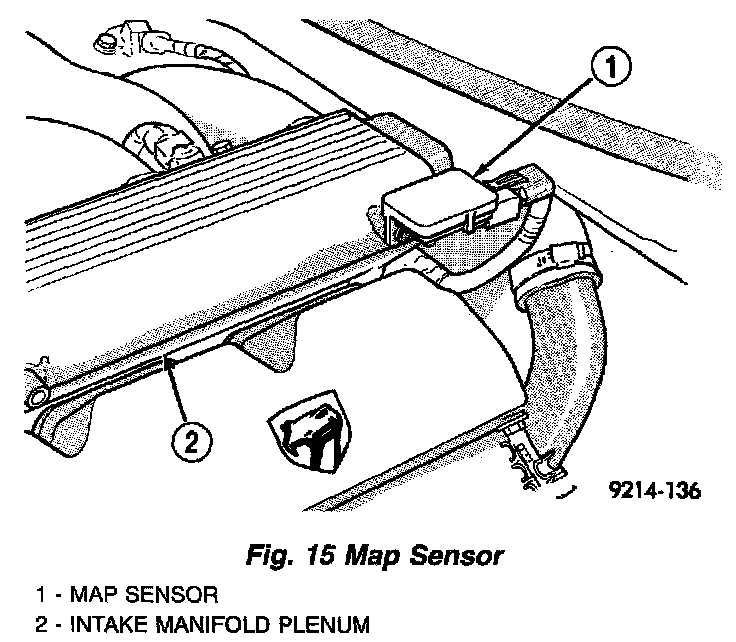 1

2

9214-136

Fig. 15 Map Sensor

1 - MAP SENSOR
2 - INTAKE MANIFOLD PLENUM