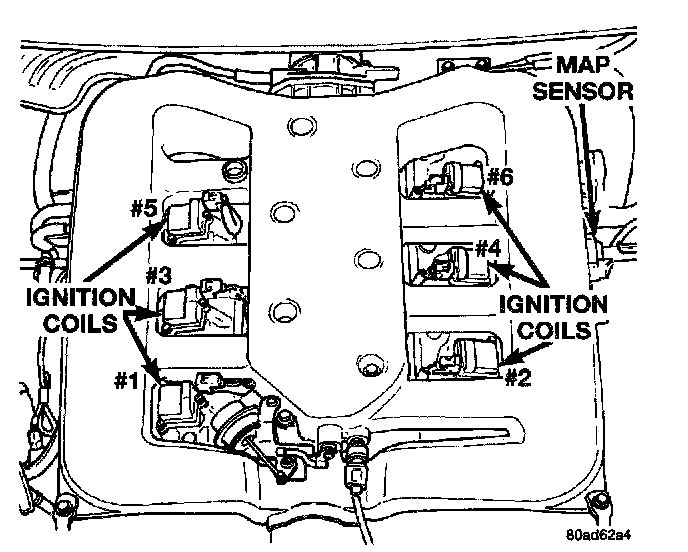 MAP SENSOR

#6

#5

#4

#3

IGNITION COILS

IGNITION COILS

#1

#2

80ad62a4