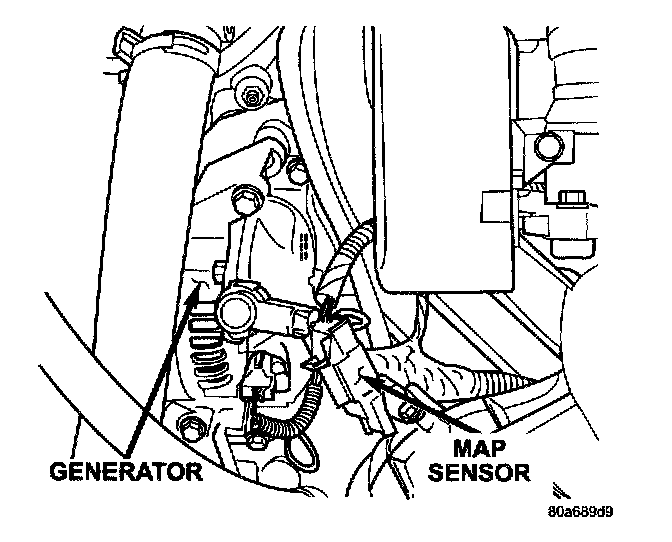 GENERATOR

MAP SENSOR

80a689d9