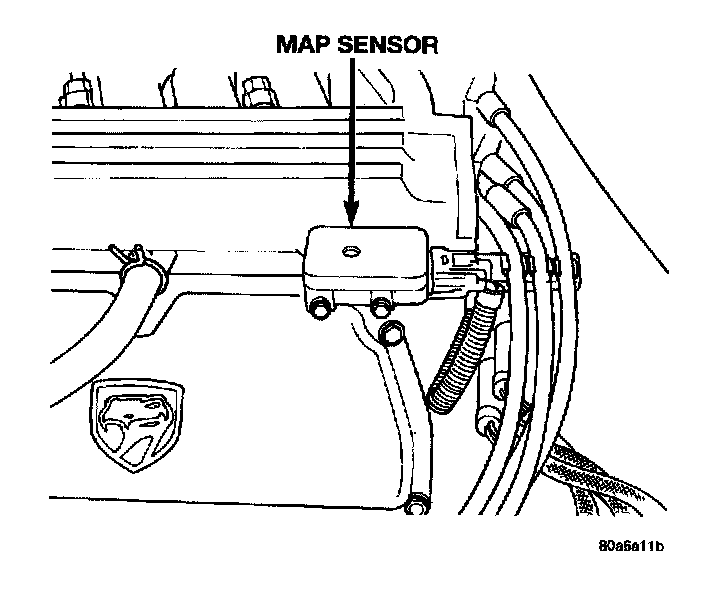 MAP SENSOR

80a6a11b