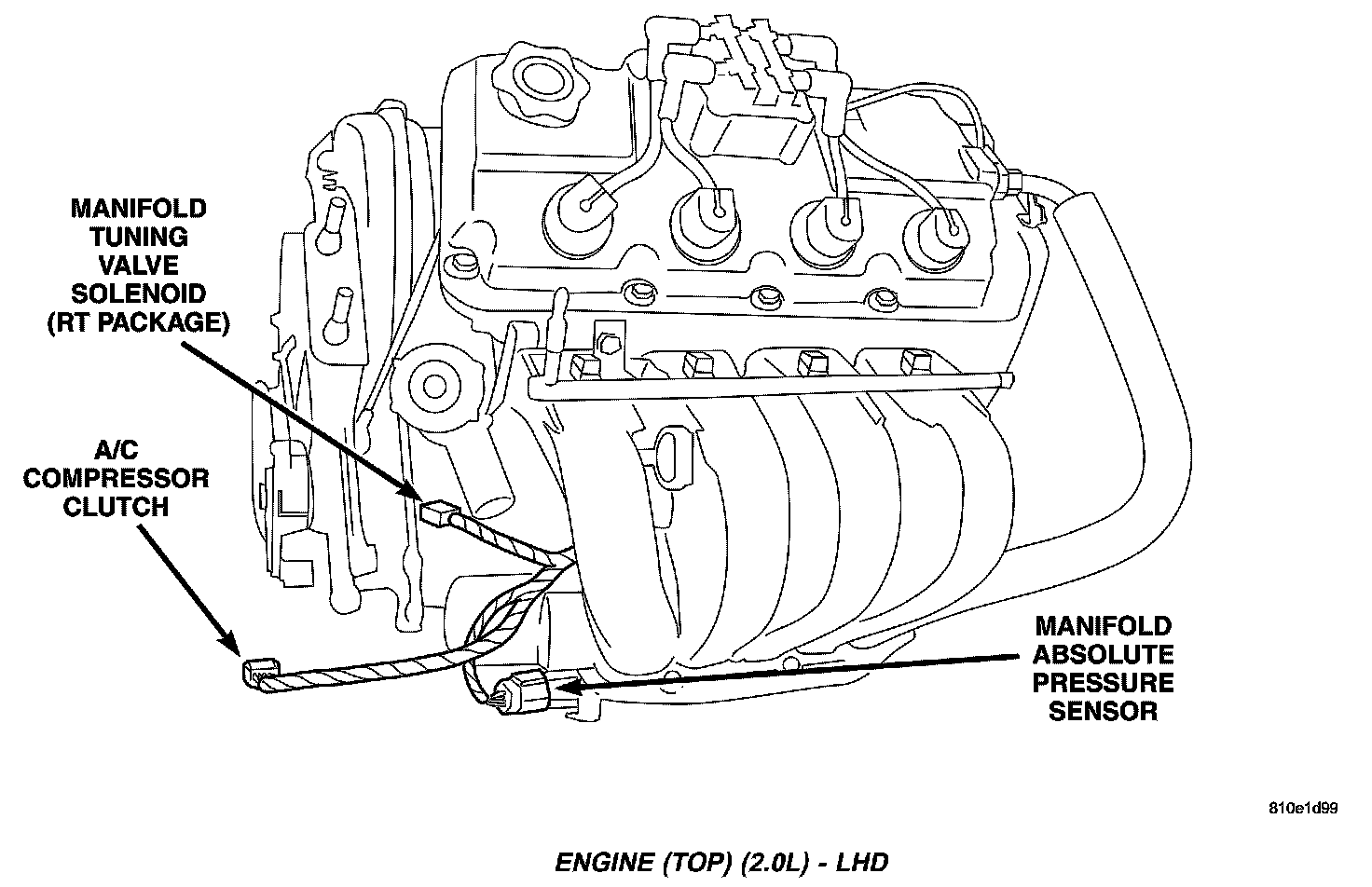 MANIFOLD TUNING VALVE SOLENOID (RT PACKAGE)

A/C COMPRESSOR CLUTCH

MANIFOLD ABSOLUTE PRESSURE SENSOR

810e1d99

ENGINE (TOP) (2.0L) - LHD