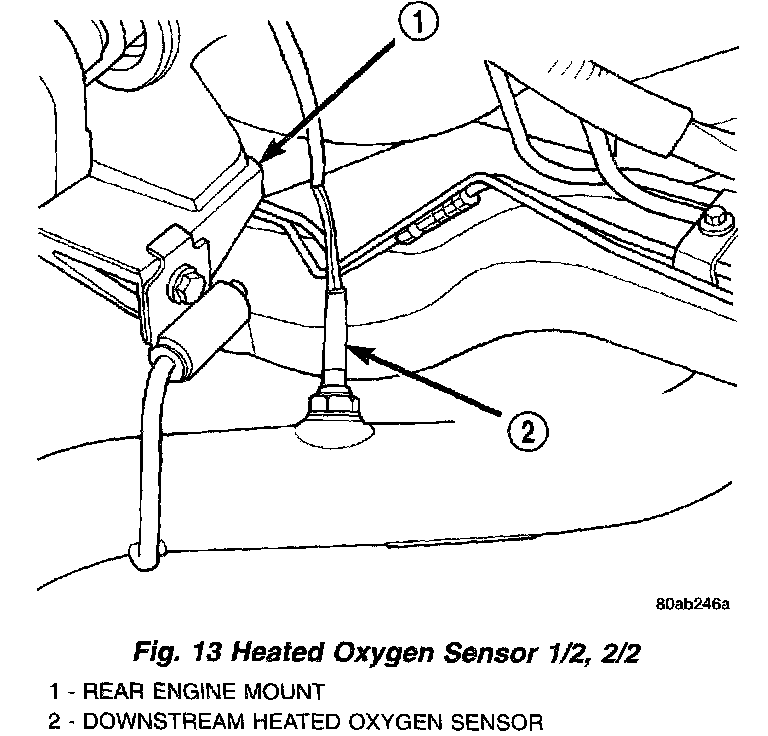 1

2

80ab246a

Fig. 13 Heated Oxygen Sensor 1/2, 2/2

1 - REAR ENGINE MOUNT
2 - DOWNSTREAM HEATED OXYGEN SENSOR