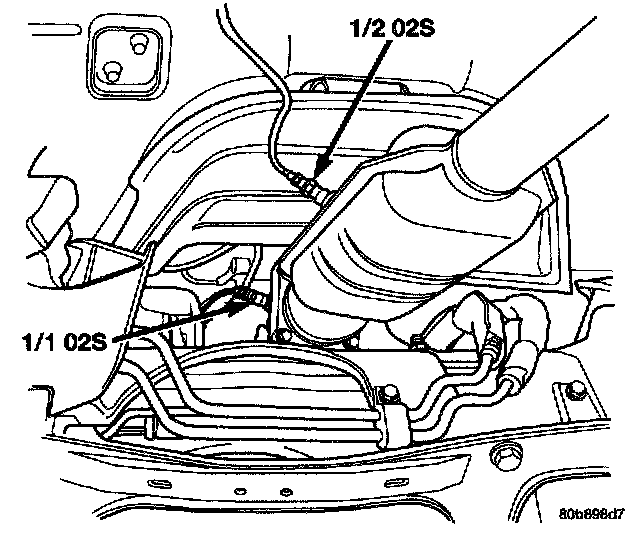 1/2 02S

1/1 02S

80b898d7